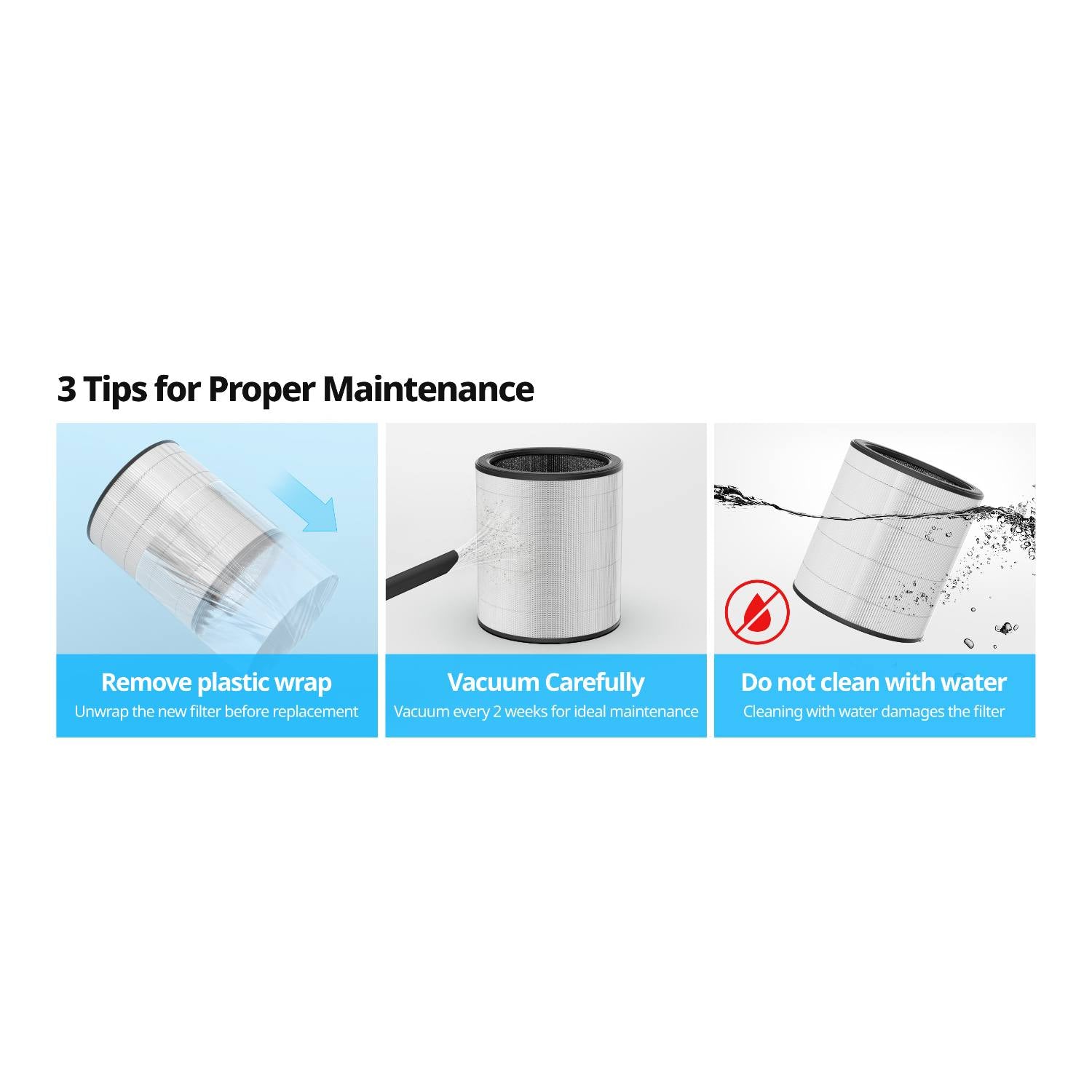 3 Tips for Proper Maintenance

Remove plastic wrap
Unwrap the new filter before replacement

Vacuum Carefully
Vacuum every 2 weeks for ideal maintenance

Do not clean with water
Cleaning with water damages the filter