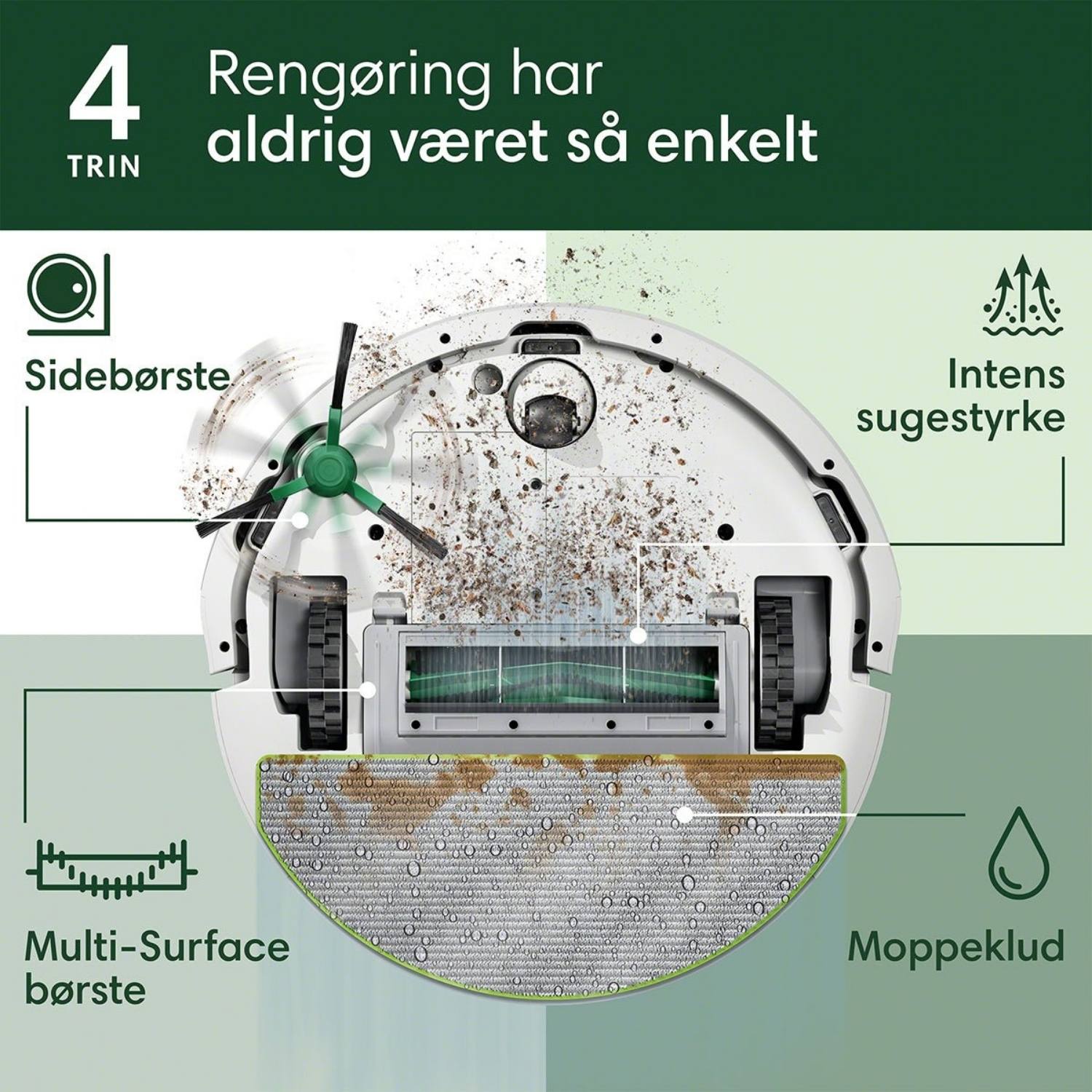 4
TRIN

Rengøring har
aldrig været så enkelt

Sidebørste

Intens
sugestyrke

Multi-Surface
børste

Moppeklud