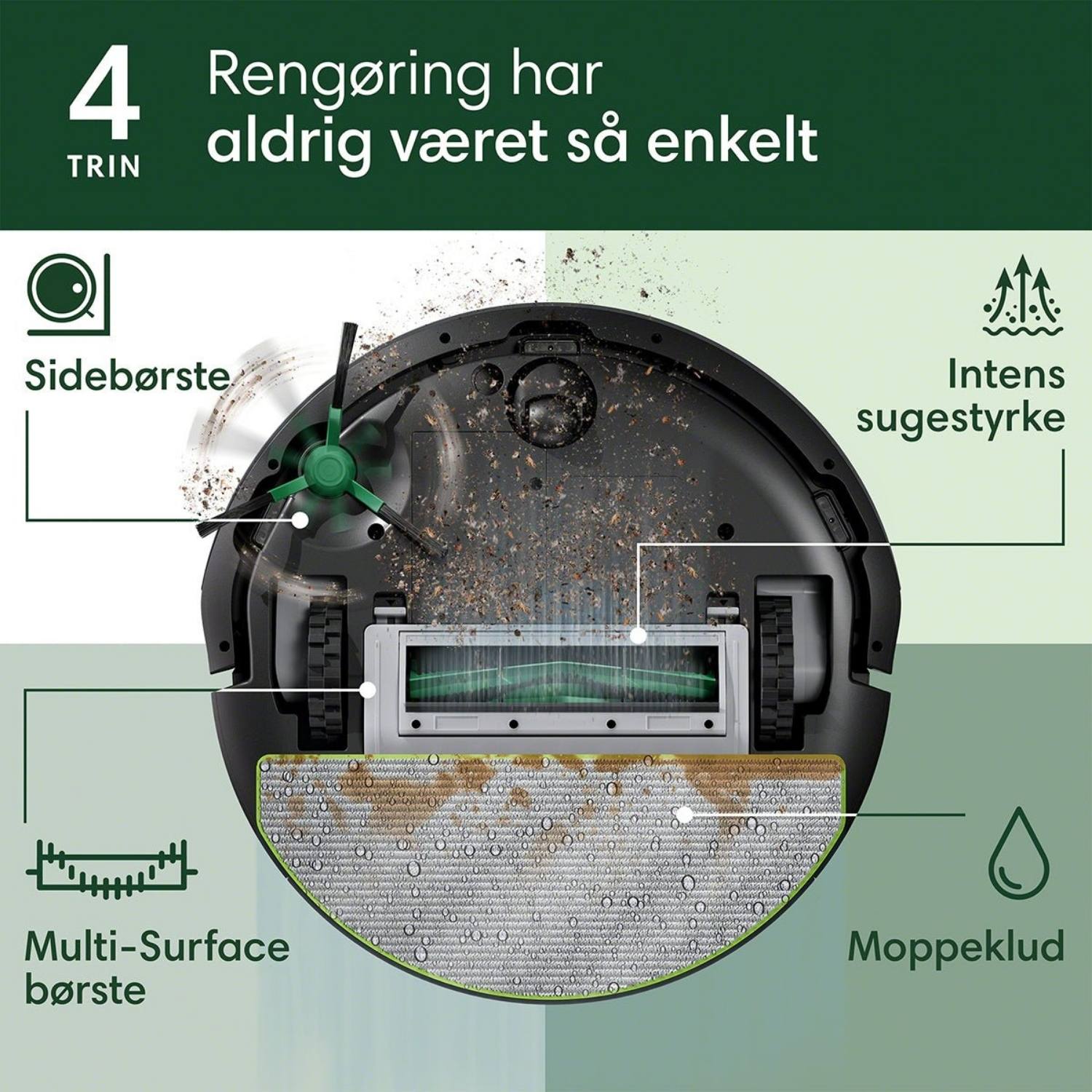 4
TRIN

Rengøring har
aldrig været så enkelt

Sidebørste

Intens
sugestyrke

Multi-Surface
børste

Moppeklud